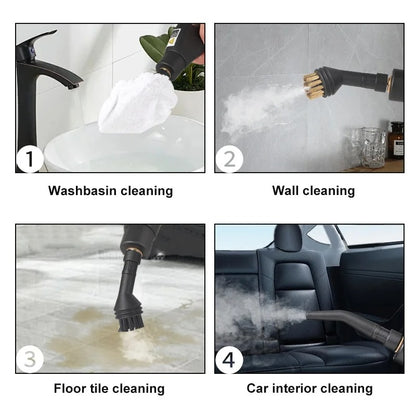 1

Washbasin cleaning

2

Wall cleaning

3

Floor tile cleaning

4

Car interior cleaning