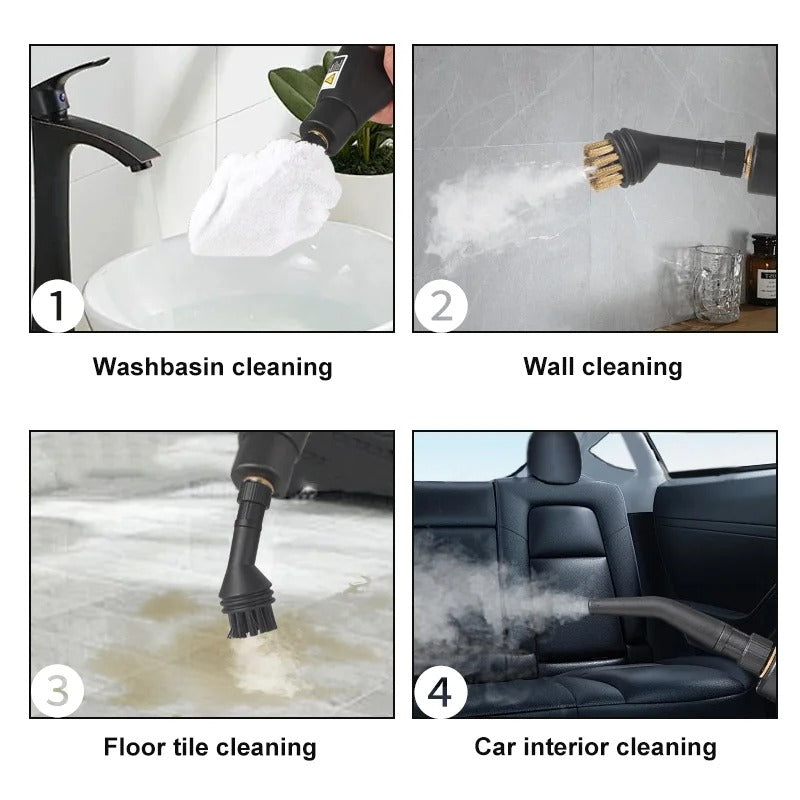 1

Washbasin cleaning

2

Wall cleaning

3

Floor tile cleaning

4

Car interior cleaning