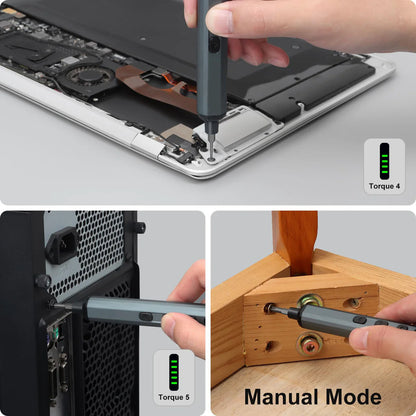 Torque 4

Torque 5

Manual Mode